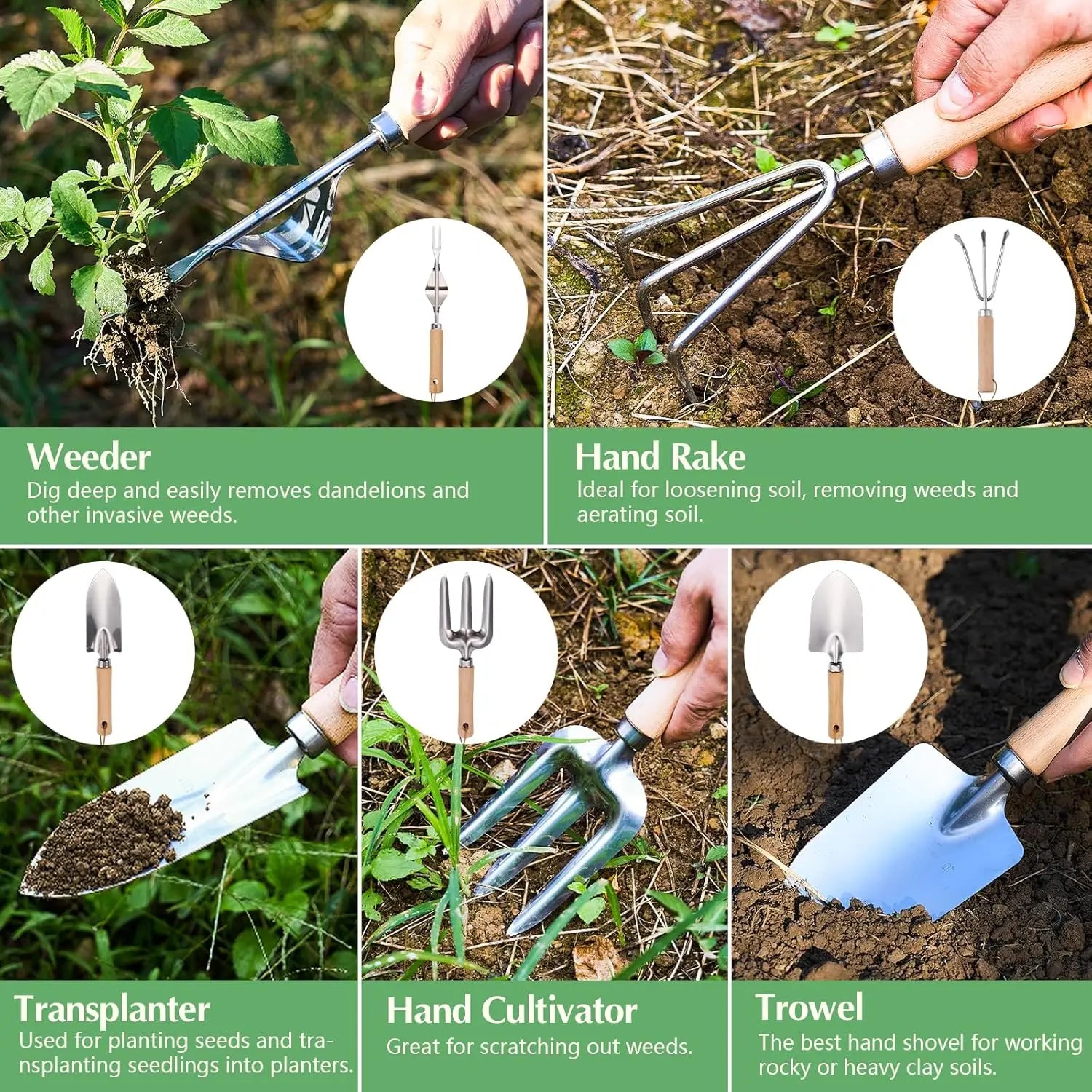 Weeder
Dig deep and easily removes dandelions and other invasive weeds.

Hand Rake
Ideal for loosening soil, removing weeds and aerating soil.

Transplanter
Used for planting seeds and transplanting seedlings into planters.

Hand Cultivator
Great for scratching out weeds.

Trowel
The best hand shovel for working rocky or heavy clay soils.