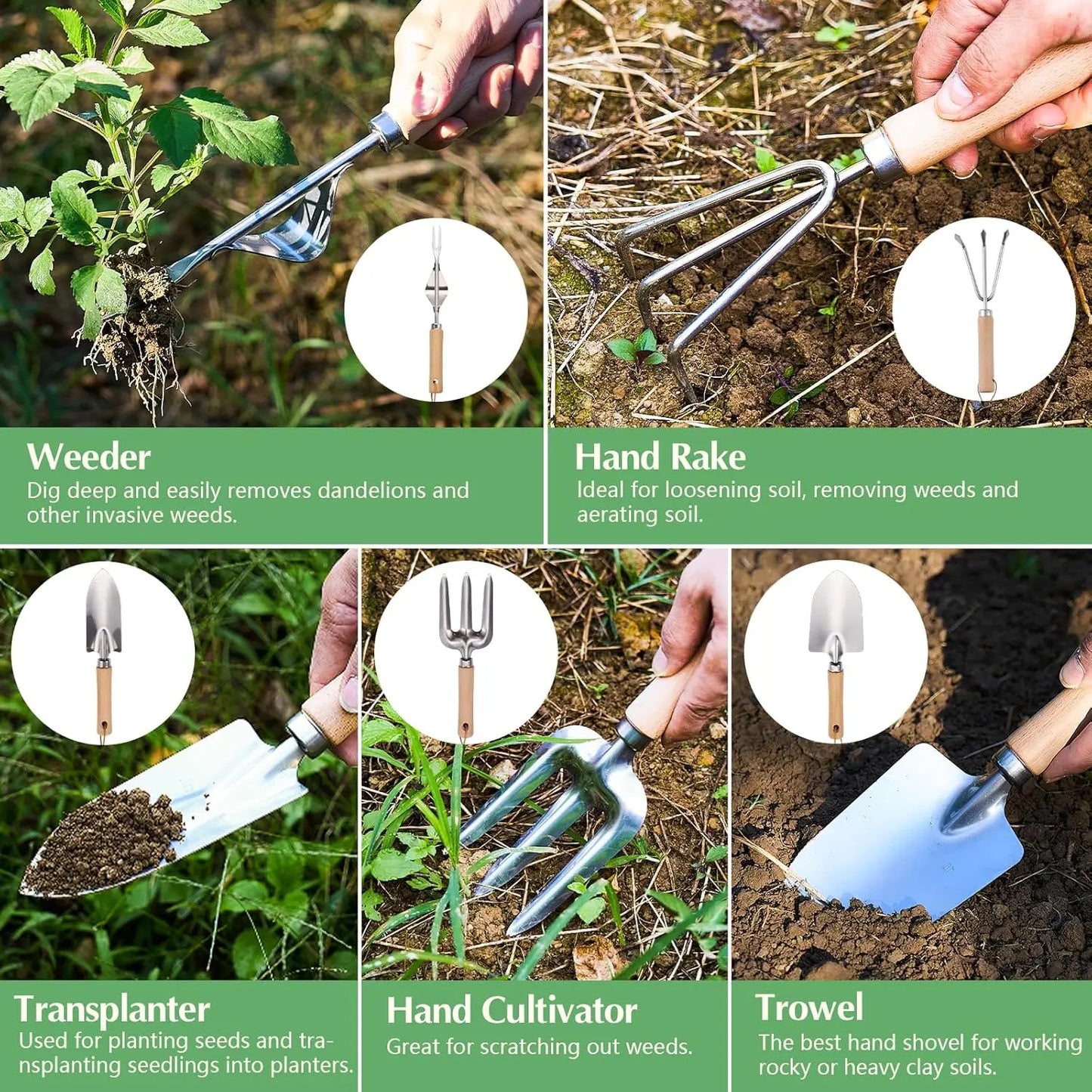 Weeder
Dig deep and easily removes dandelions and other invasive weeds.

Hand Rake
Ideal for loosening soil, removing weeds and aerating soil.

Transplanter
Used for planting seeds and transplanting seedlings into planters.

Hand Cultivator
Great for scratching out weeds.

Trowel
The best hand shovel for working rocky or heavy clay soils.