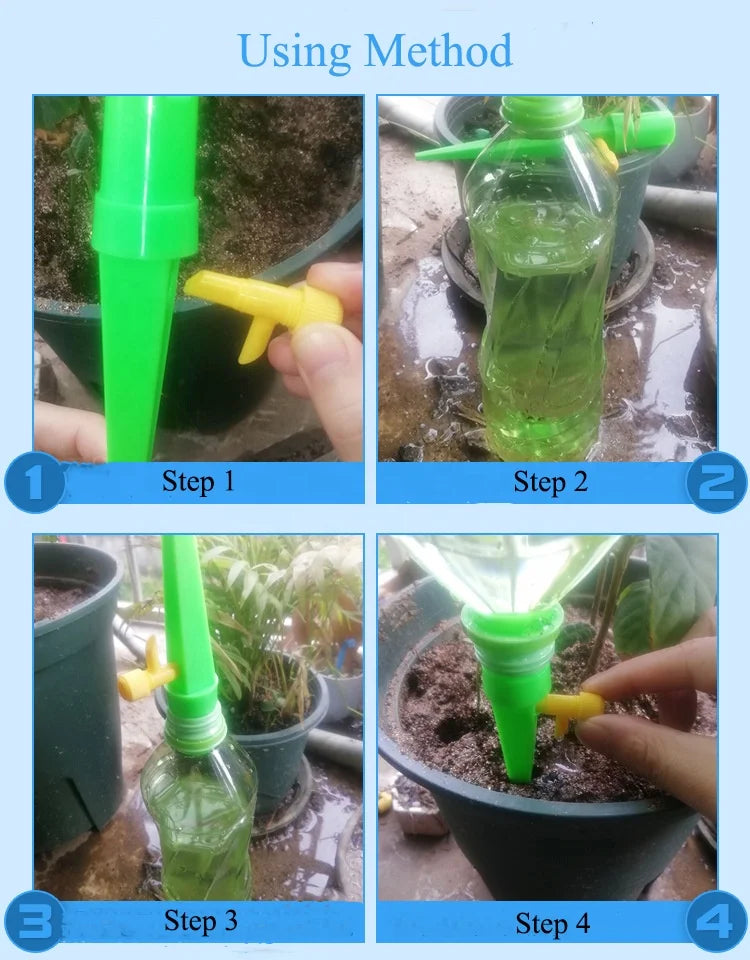 Using Method

1
Step 1

Step 2
2

3
Step 3

Step 4
4